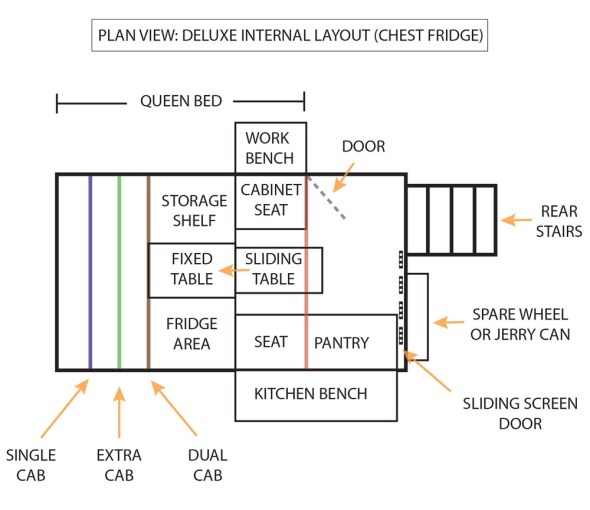 PLAN VIEW: DELUXE INTERNAL LAYOUT (CHEST FRIDGE)

QUEEN BED

WORK BENCH

DOOR

STORAGE SHELF

CABINET SEAT

REAR STAIRS

FIXED TABLE

SLIDING TABLE

FRIDGE AREA

SEAT

PANTRY

SPARE WHEEL OR JERRY CAN

KITCHEN BENCH

SLIDING SCREEN DOOR

SINGLE CAB

EXTRA CAB

DUAL CAB